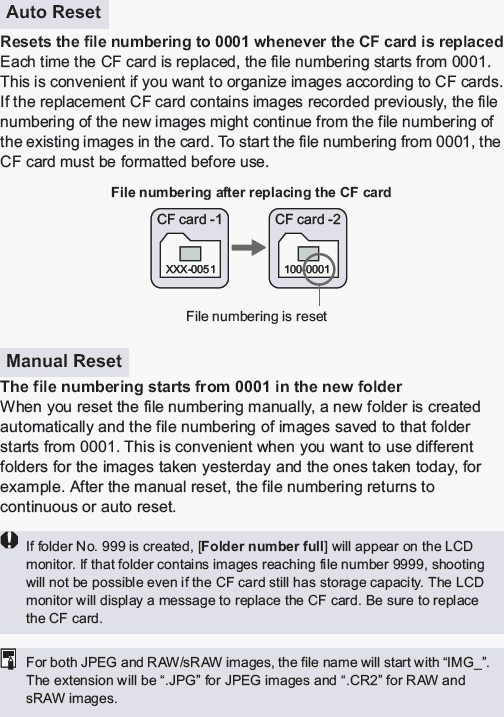 Auto Reset

Resets the file numbering to 0001 whenever the CF card is replaced
Each time the CF card is replaced, the file numbering starts from 0001. This is convenient if you want to organize images according to CF cards. If the replacement CF card contains images recorded previously, the file numbering of the new images might continue from the file numbering of the existing images in the card. To start the file numbering from 0001, the CF card must be formatted before use.

File numbering after replacing the CF card

CF card -1

XXX-0051

CF card -2

100-0001

File numbering is reset

Manual Reset

The file numbering starts from 0001 in the new folder
When you reset the file numbering manually, a new folder is created automatically and the file numbering of images saved to that folder starts from 0001. This is convenient when you want to use different folders for the images taken yesterday and the ones taken today, for example. After the manual reset, the file numbering returns to continuous or auto reset.

If folder No. 999 is created, [Folder number full] will appear on the LCD monitor. If that folder contains images reaching file number 9999, shooting will not be possible even if the CF card still has storage capacity. The LCD monitor will display a message to replace the CF card. Be sure to replace the CF card.

For both JPEG and RAW/sRAW images, the file name will start with “IMG_”. The extension will be “.JPG” for JPEG images and “.CR2” for RAW and sRAW images.