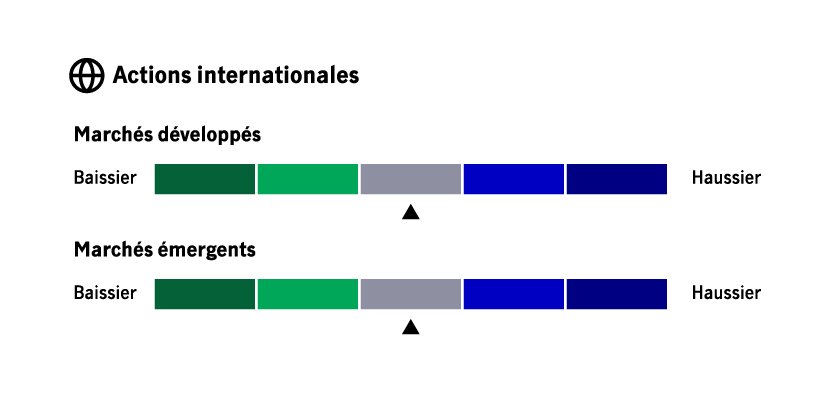 Actions internationales

Marchés développés

Baissier Haussier

Marchés émergents

Baissier Haussier