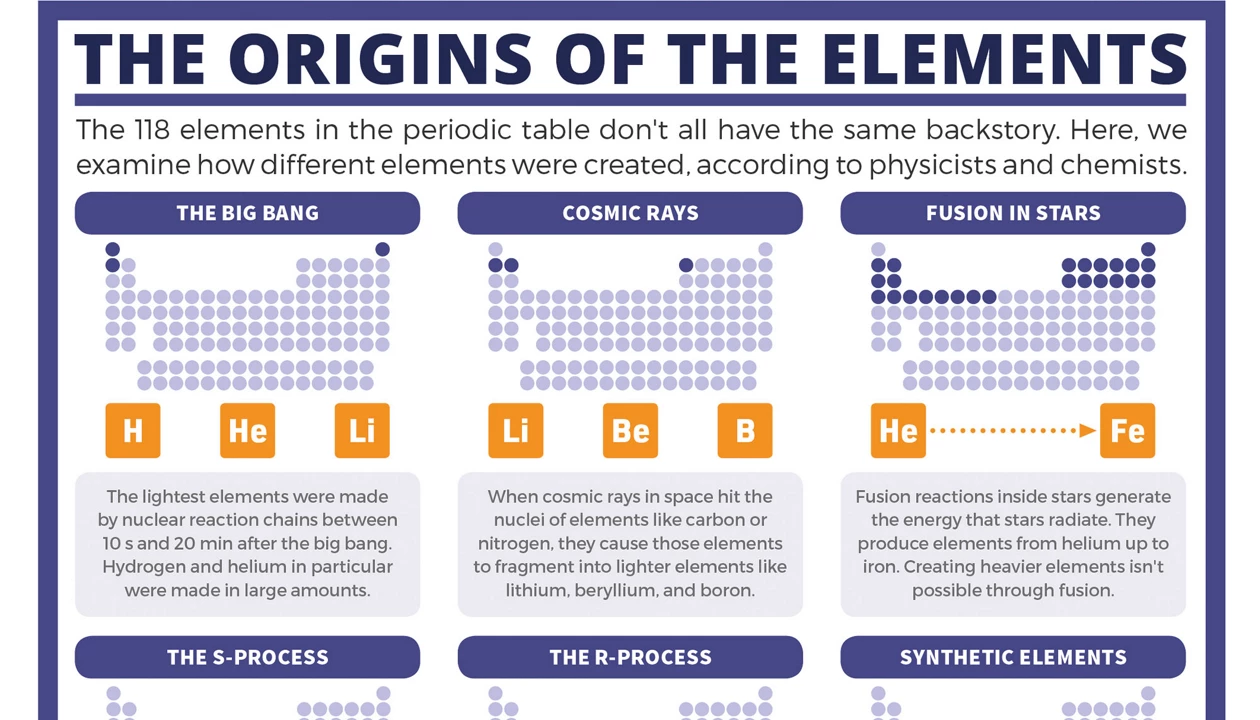 THE ORIGINS OF THE ELEMENTS

The 118 elements in the periodic table don't all have the same backstory. Here, we examine how different elements were created, according to physicists and chemists.

THE BIG BANG

H He Li

The lightest elements were made by nuclear reaction chains between 10 s and 20 min after the big bang. Hydrogen and helium in particular were made in large amounts.

COSMIC RAYS

Li Be B

When cosmic rays in space hit the nuclei of elements like carbon or nitrogen, they cause those elements to fragment into lighter elements like lithium, beryllium, and boron.

FUSION IN STARS

He Fe

Fusion reactions inside stars generate the energy that stars radiate. They produce elements from helium up to iron. Creating heavier elements isn't possible through fusion.

THE S-PROCESS

THE R-PROCESS

SYNTHETIC ELEMENTS