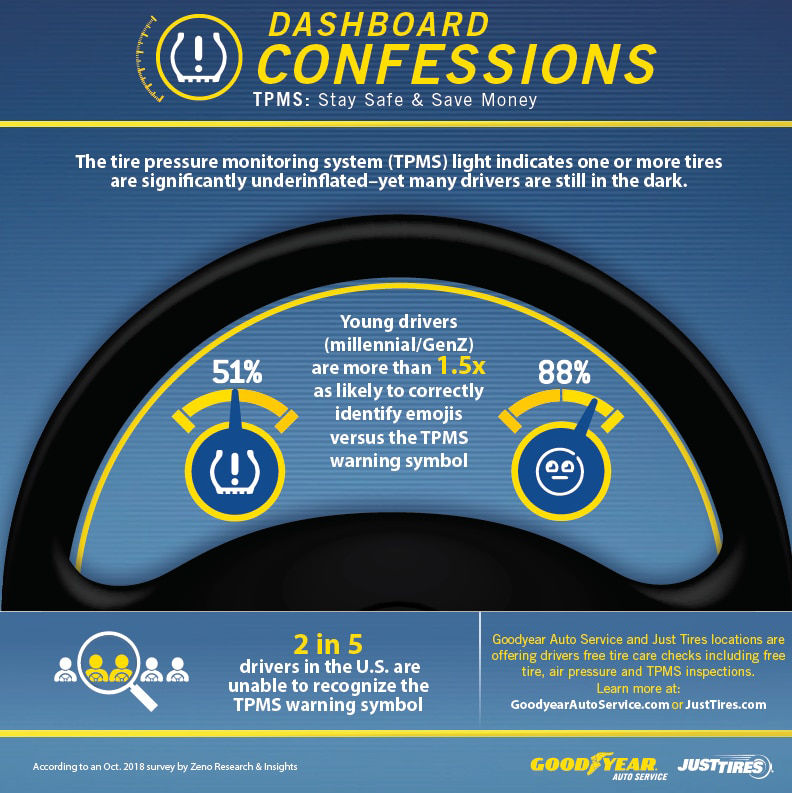 DASHBOARD CONFESSIONS

TPMS: Stay Safe & Save Money

The tire pressure monitoring system (TPMS) light indicates one or more tires are significantly underinflated–yet many drivers are still in the dark.

51%

Young drivers (millennial/GenZ) are more than 1.5x as likely to correctly identify emojis versus the TPMS warning symbol

88%

2 in 5 drivers in the U.S. are unable to recognize the TPMS warning symbol

Goodyear Auto Service and Just Tires locations are offering drivers free tire care checks including free tire, air pressure and TPMS inspections. Learn more at: GoodyearAutoService.com or JustTires.com

According to an Oct. 2018 survey by Zeno Research & Insights

GOODYEAR AUTO SERVICE

JUST TIRES