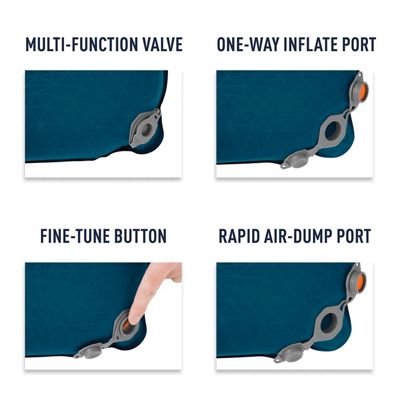 MULTI-FUNCTION VALVE

ONE-WAY INFLATE PORT

FINE-TUNE BUTTON

RAPID AIR-DUMP PORT