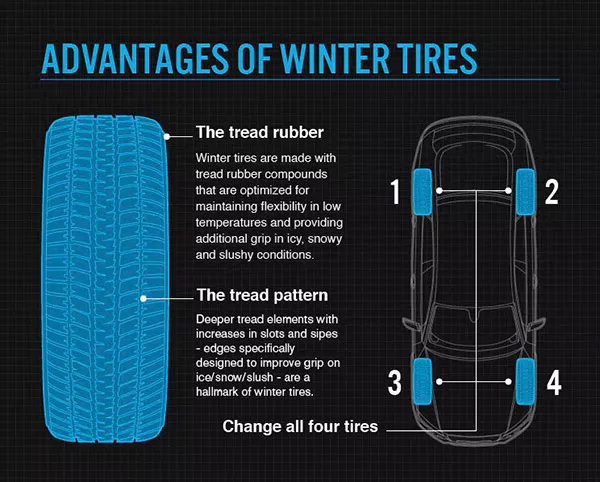 ADVANTAGES OF WINTER TIRES

The tread rubber

Winter tires are made with tread rubber compounds that are optimized for maintaining flexibility in low temperatures and providing additional grip in icy, snowy and slushy conditions.

The tread pattern

Deeper tread elements with increases in slots and sipes - edges specifically designed to improve grip on ice/snow/slush - are a hallmark of winter tires.

1

2

3

4

Change all four tires