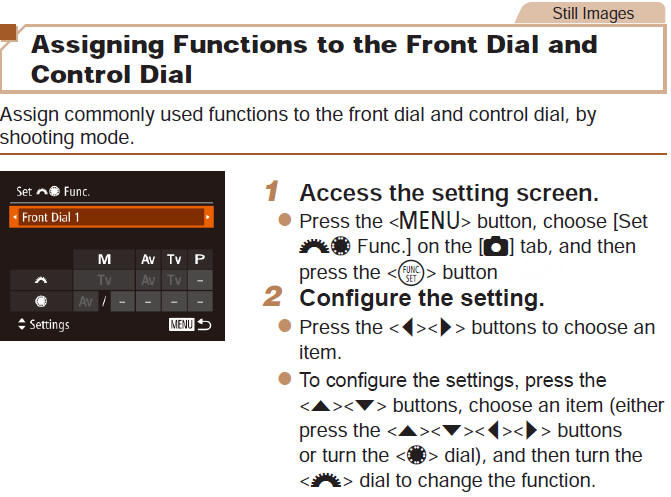 Still Images

Assigning Functions to the Front Dial and Control Dial

Assign commonly used functions to the front dial and control dial, by shooting mode.

Set Func.

Front Dial 1

| | M | Av | Tv | P |
|---|---|---|---|---|
| | Tv | Av | Tv | – |
| | Av / – | – | – | – |

Settings MENU

1 Access the setting screen.

Press the <MENU> button, choose [Set Func.] on the [ ] tab, and then press the <FUNC SET> button

2 Configure the setting.

Press the <◀><▶> buttons to choose an item.

To configure the settings, press the <▲><▼> buttons, choose an item (either press the <▲><▼><◀><▶> buttons or turn the < > dial), and then turn the < > dial to change the function.