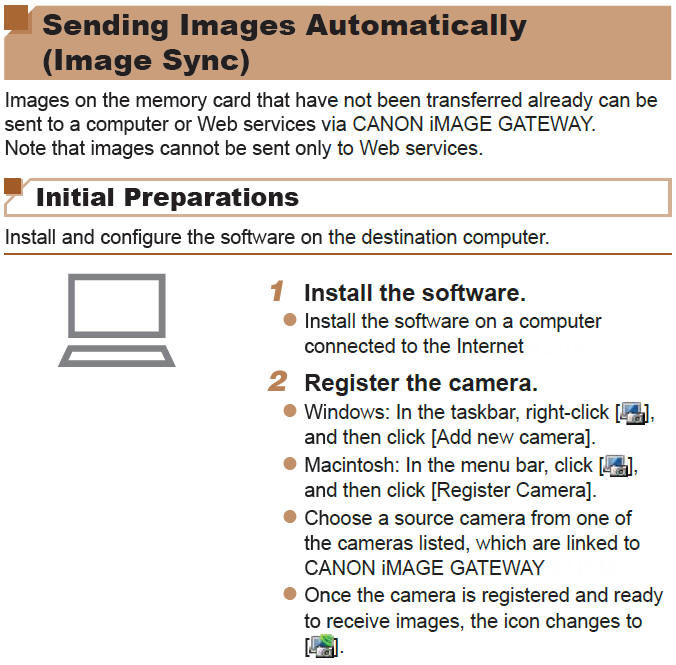 Sending Images Automatically (Image Sync)

Images on the memory card that have not been transferred already can be sent to a computer or Web services via CANON iMAGE GATEWAY. Note that images cannot be sent only to Web services.

Initial Preparations

Install and configure the software on the destination computer.

1 Install the software.
● Install the software on a computer connected to the Internet

2 Register the camera.
● Windows: In the taskbar, right-click [ ], and then click [Add new camera].
● Macintosh: In the menu bar, click [ ], and then click [Register Camera].
● Choose a source camera from one of the cameras listed, which are linked to CANON iMAGE GATEWAY
● Once the camera is registered and ready to receive images, the icon changes to [ ].