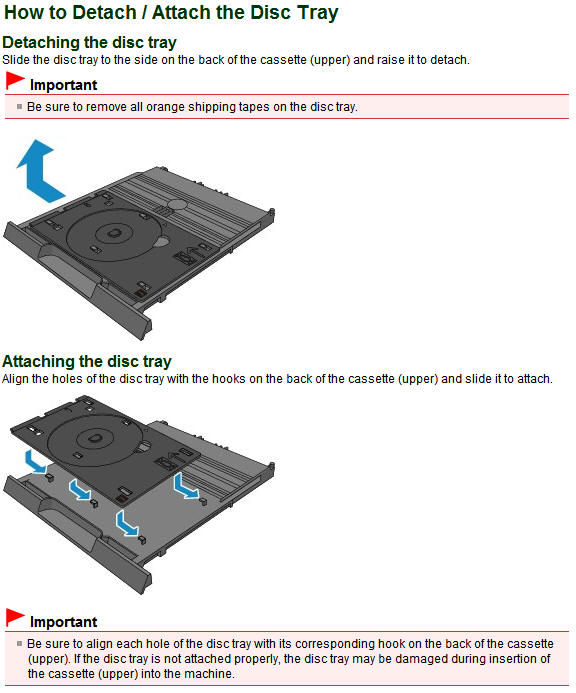 How to Detach / Attach the Disc Tray

Detaching the disc tray
Slide the disc tray to the side on the back of the cassette (upper) and raise it to detach.

Important
Be sure to remove all orange shipping tapes on the disc tray.

Attaching the disc tray
Align the holes of the disc tray with the hooks on the back of the cassette (upper) and slide it to attach.

Important
Be sure to align each hole of the disc tray with its corresponding hook on the back of the cassette (upper). If the disc tray is not attached properly, the disc tray may be damaged during insertion of the cassette (upper) into the machine.