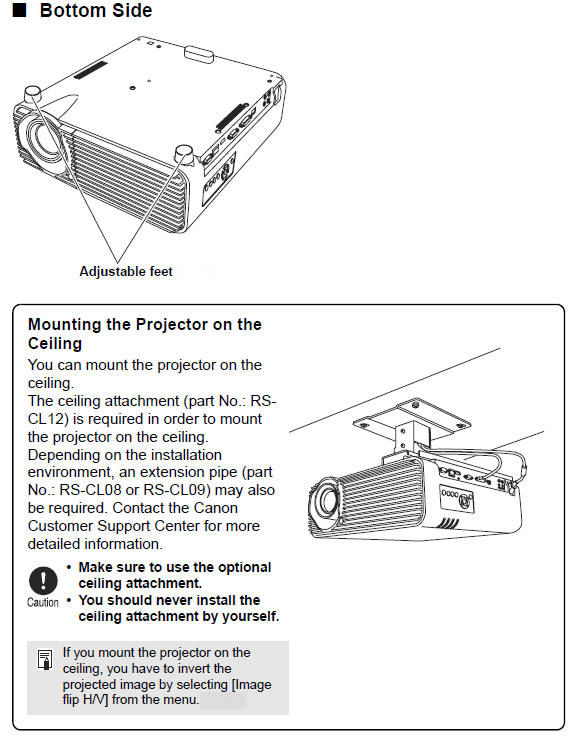 ■ Bottom Side

Adjustable feet

Mounting the Projector on the Ceiling

You can mount the projector on the ceiling.
The ceiling attachment (part No.: RS-CL12) is required in order to mount the projector on the ceiling.
Depending on the installation environment, an extension pipe (part No.: RS-CL08 or RS-CL09) may also be required. Contact the Canon Customer Support Center for more detailed information.

Caution

• Make sure to use the optional ceiling attachment.
• You should never install the ceiling attachment by yourself.

If you mount the projector on the ceiling, you have to invert the projected image by selecting [Image flip H/V] from the menu.