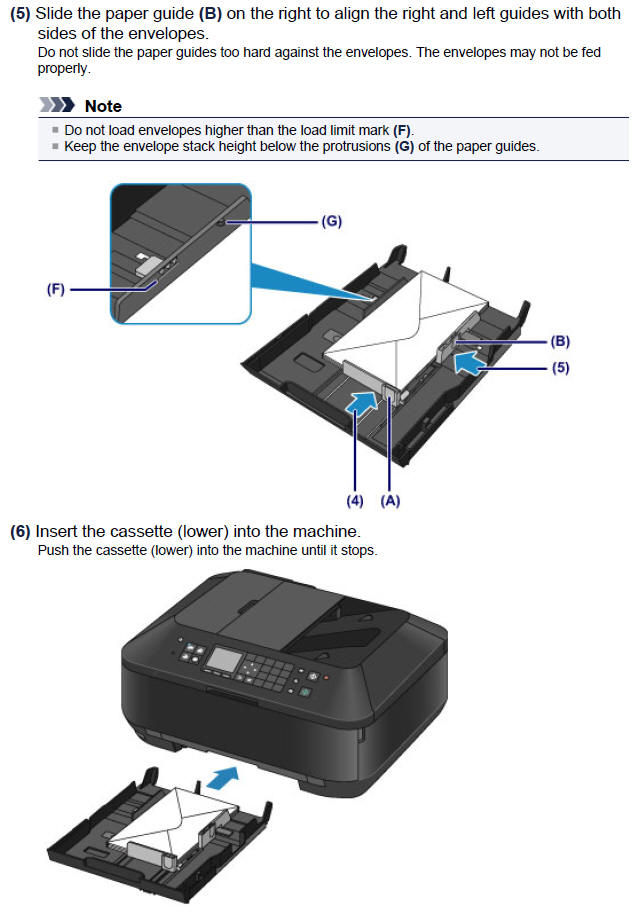 (5) Slide the paper guide (B) on the right to align the right and left guides with both sides of the envelopes.
Do not slide the paper guides too hard against the envelopes. The envelopes may not be fed properly.

Note
Do not load envelopes higher than the load limit mark (F).
Keep the envelope stack height below the protrusions (G) of the paper guides.

(G)
(F)
(B)
(5)
(4) (A)

(6) Insert the cassette (lower) into the machine.
Push the cassette (lower) into the machine until it stops.