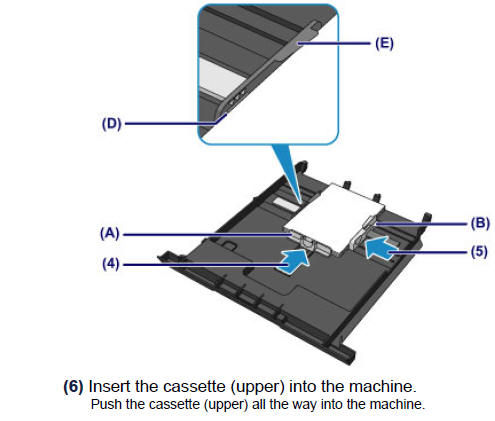 (E)

(D)

(A)

(B)

(4)

(5)

(6) Insert the cassette (upper) into the machine.

Push the cassette (upper) all the way into the machine.