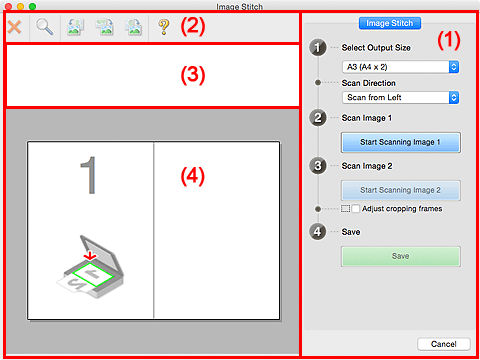 Image Stitch

(2)

(3)

1

(4)

Image Stitch

(1)

1 Select Output Size

A3 (A4 x 2)

Scan Direction

Scan from Left

2 Scan Image 1

Start Scanning Image 1

3 Scan Image 2

Start Scanning Image 2

Adjust cropping frames

4 Save

Save

Cancel