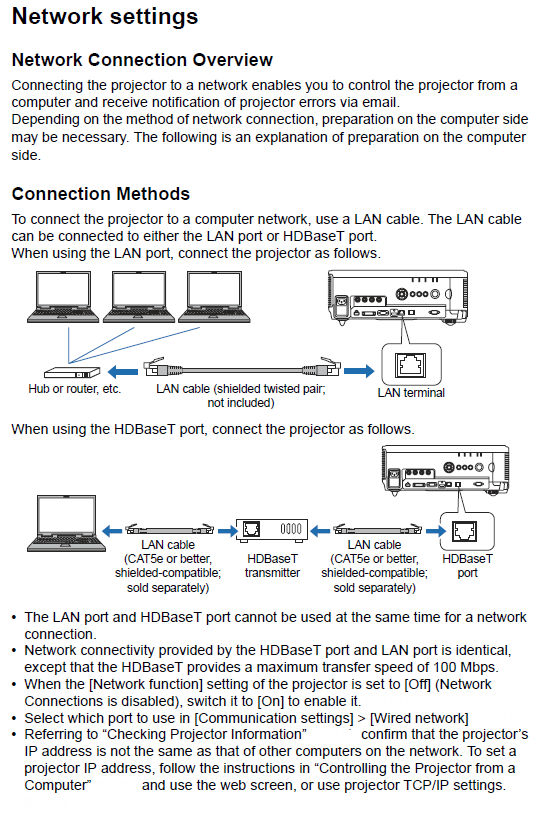 Network settings

Network Connection Overview

Connecting the projector to a network enables you to control the projector from a computer and receive notification of projector errors via email.
Depending on the method of network connection, preparation on the computer side may be necessary. The following is an explanation of preparation on the computer side.

Connection Methods

To connect the projector to a computer network, use a LAN cable. The LAN cable can be connected to either the LAN port or HDBaseT port.
When using the LAN port, connect the projector as follows.

Hub or router, etc.
LAN cable (shielded twisted pair; not included)
LAN terminal

When using the HDBaseT port, connect the projector as follows.

LAN cable (CAT5e or better, shielded-compatible; sold separately)
HDBaseT transmitter
LAN cable (CAT5e or better, shielded-compatible; sold separately)
HDBaseT port

• The LAN port and HDBaseT port cannot be used at the same time for a network connection.
• Network connectivity provided by the HDBaseT port and LAN port is identical, except that the HDBaseT provides a maximum transfer speed of 100 Mbps.
• When the [Network function] setting of the projector is set to [Off] (Network Connections is disabled), switch it to [On] to enable it.
• Select which port to use in [Communication settings] > [Wired network]
• Referring to “Checking Projector Information” confirm that the projector’s IP address is not the same as that of other computers on the network. To set a projector IP address, follow the instructions in “Controlling the Projector from a Computer” and use the web screen, or use projector TCP/IP settings.