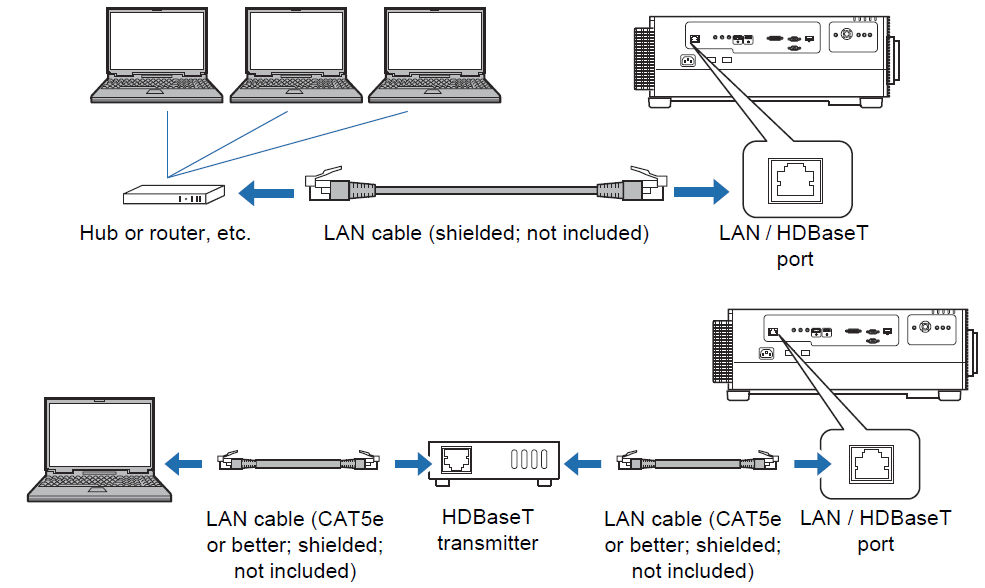 Hub or router, etc.

LAN cable (shielded; not included)

LAN / HDBaseT port

LAN cable (CAT5e or better; shielded; not included)

HDBaseT transmitter

LAN cable (CAT5e or better; shielded; not included)

LAN / HDBaseT port