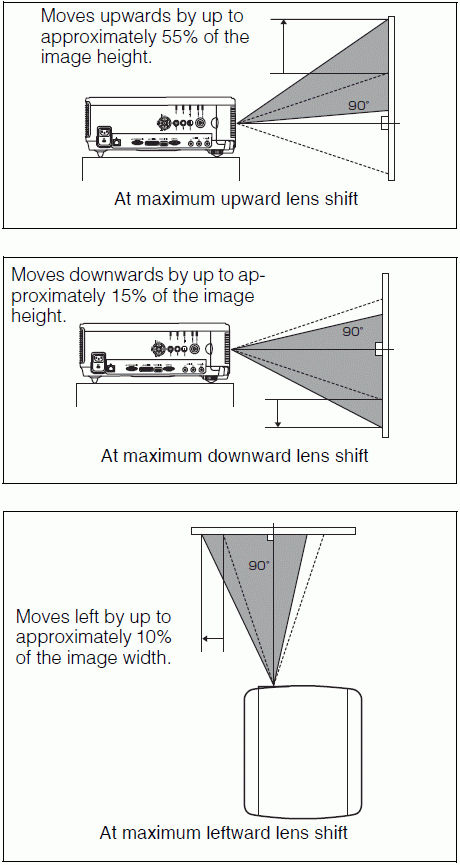 Moves upwards by up to approximately 55% of the image height.

90°

At maximum upward lens shift

Moves downwards by up to approximately 15% of the image height.

90°

At maximum downward lens shift

90°

Moves left by up to approximately 10% of the image width.

At maximum leftward lens shift