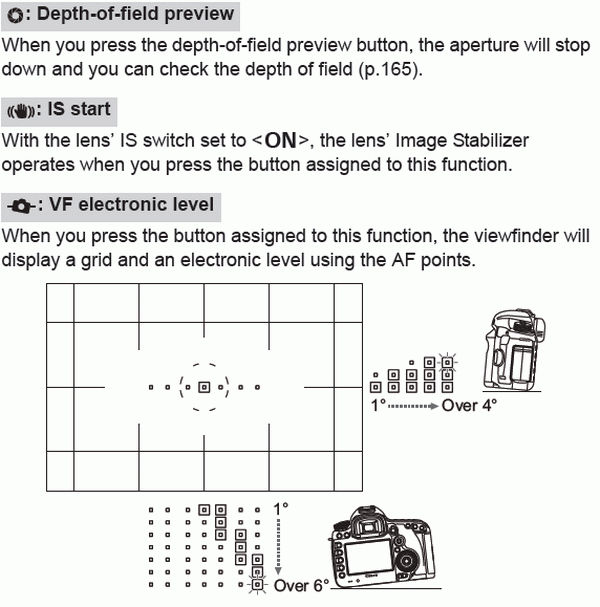 : Depth-of-field preview

When you press the depth-of-field preview button, the aperture will stop down and you can check the depth of field (p.165).

: IS start

With the lens' IS switch set to <ON>, the lens' Image Stabilizer operates when you press the button assigned to this function.

: VF electronic level

When you press the button assigned to this function, the viewfinder will display a grid and an electronic level using the AF points.

1° Over 4°

1° Over 6°