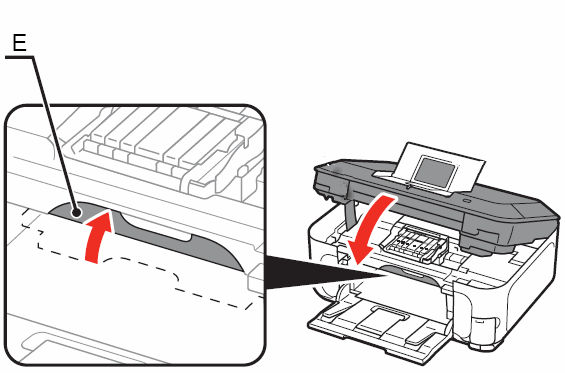 E