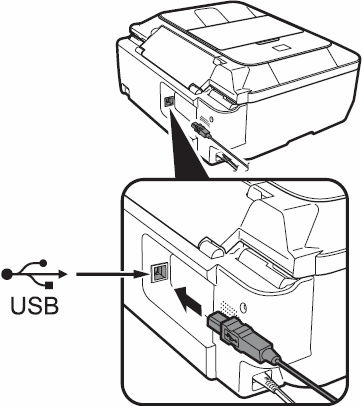 USB