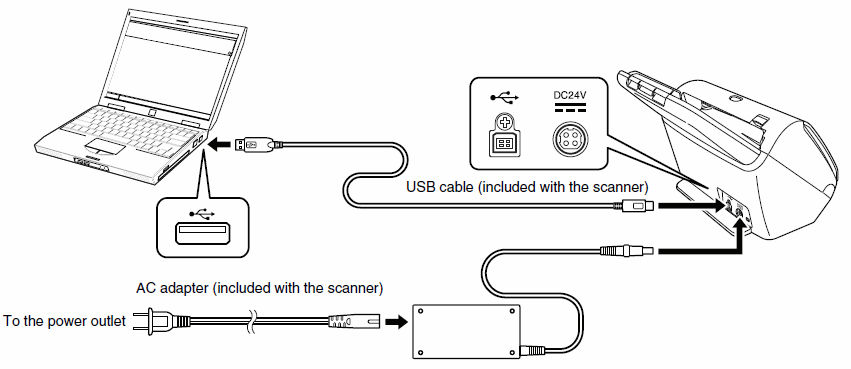 DC24V

USB cable (included with the scanner)

AC adapter (included with the scanner)

To the power outlet