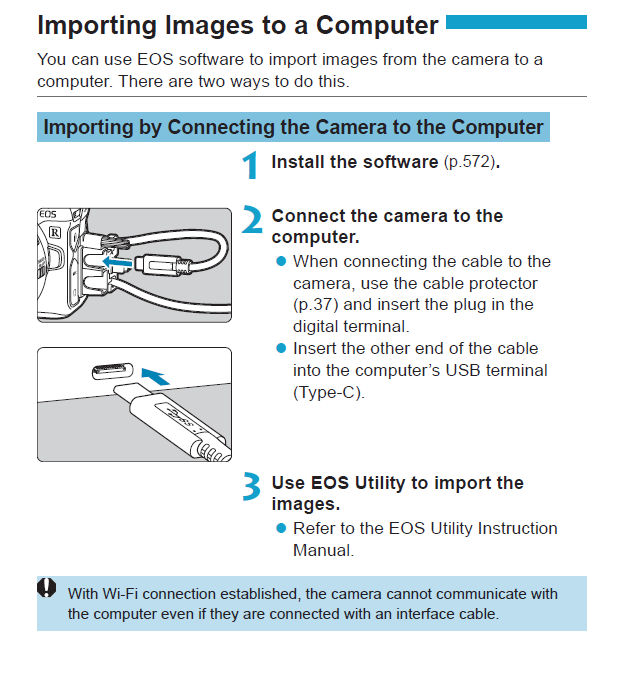 Importing Images to a Computer

You can use EOS software to import images from the camera to a computer. There are two ways to do this.

Importing by Connecting the Camera to the Computer

1 Install the software (p.572).

EOS
R

2 Connect the camera to the computer.
● When connecting the cable to the camera, use the cable protector (p.37) and insert the plug in the digital terminal.
● Insert the other end of the cable into the computer's USB terminal (Type-C).

3 Use EOS Utility to import the images.
● Refer to the EOS Utility Instruction Manual.

With Wi-Fi connection established, the camera cannot communicate with the computer even if they are connected with an interface cable.