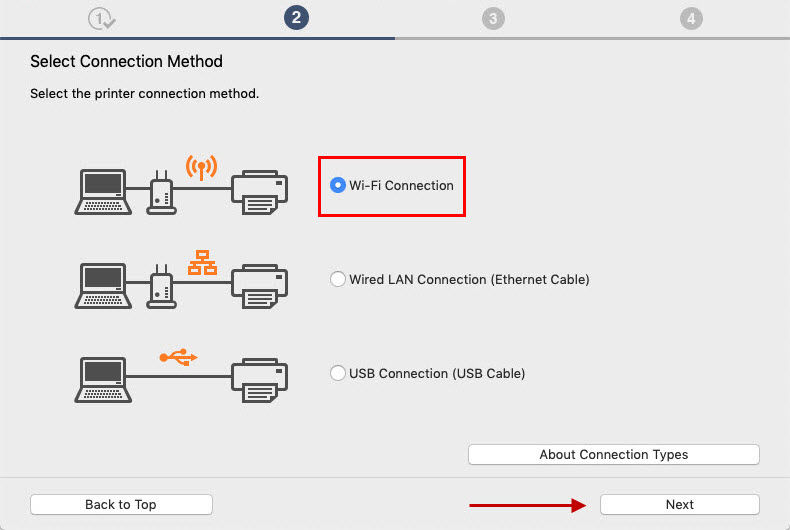 1 2 3 4

Select Connection Method

Select the printer connection method.

Wi-Fi Connection

Wired LAN Connection (Ethernet Cable)

USB Connection (USB Cable)

About Connection Types

Back to Top

Next