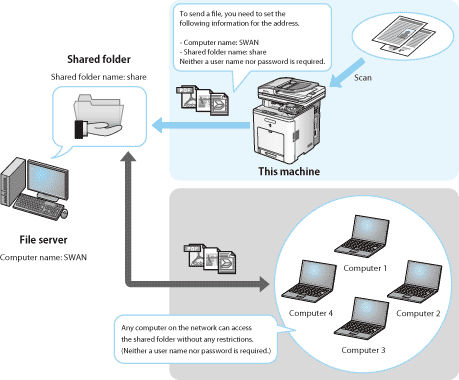 To send a file, you need to set the following information for the address.

- Computer name: SWAN
- Shared folder name: share
Neither a user name nor password is required.

Shared folder

Shared folder name: share

Scan

This machine

File server

Computer name: SWAN

Computer 1

Computer 4

Computer 2

Computer 3

Any computer on the network can access the shared folder without any restrictions.
(Neither a user name nor password is required.)