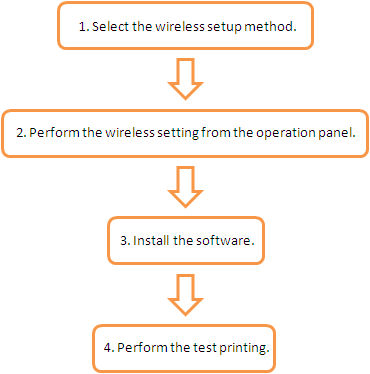 1. Select the wireless setup method.

2. Perform the wireless setting from the operation panel.

3. Install the software.

4. Perform the test printing.