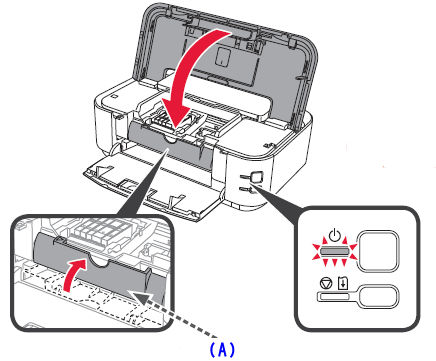 (A)