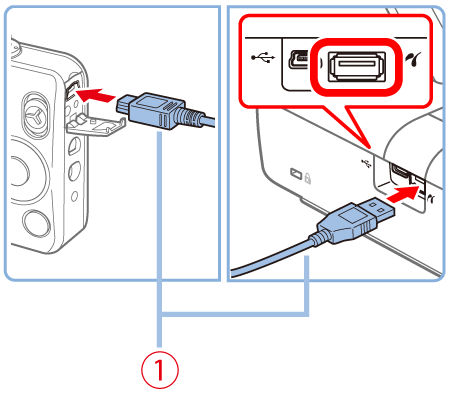 ①