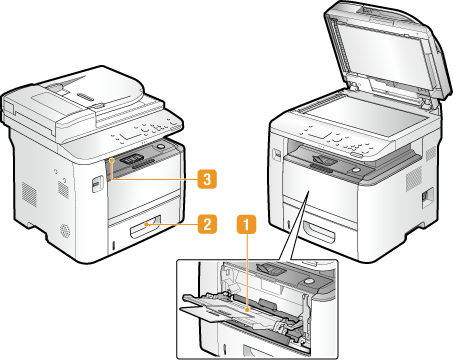 3
2
1