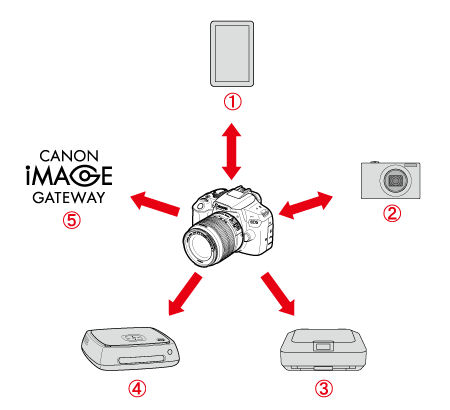 ①

CANON
iMAGE
GATEWAY
⑤

②

④

③