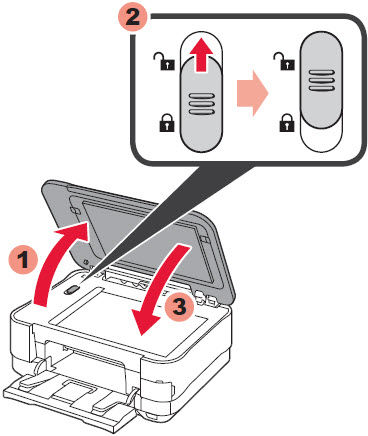 2
1
3