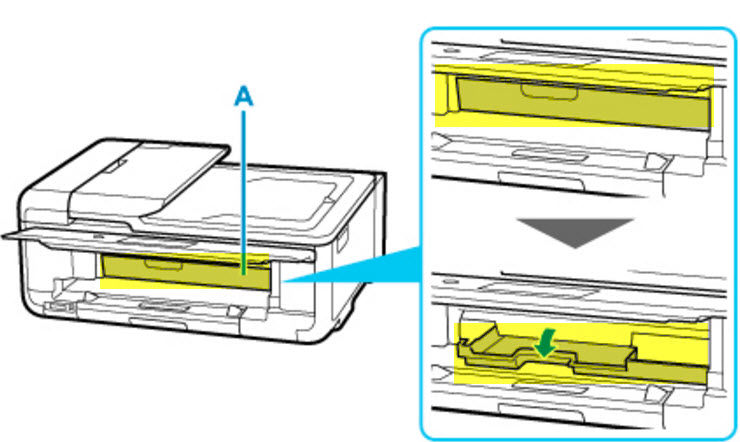 A