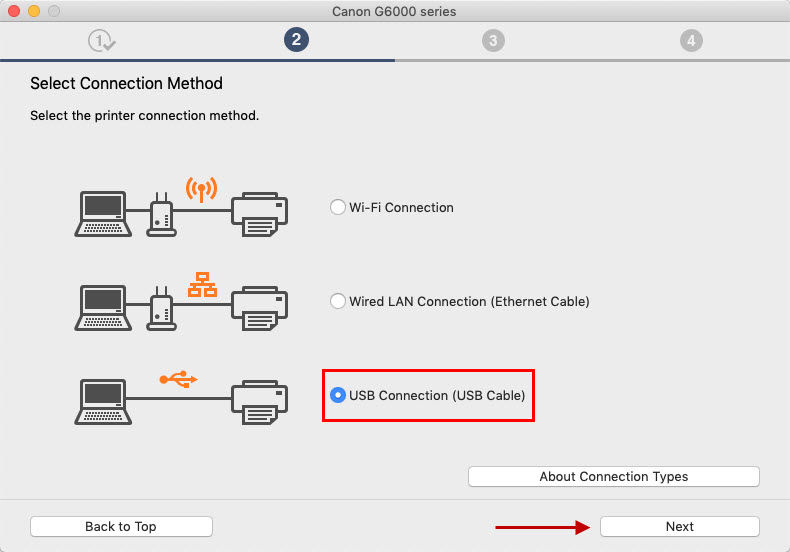 Canon G6000 series

1 2 3 4

Select Connection Method

Select the printer connection method.

Wi-Fi Connection

Wired LAN Connection (Ethernet Cable)

USB Connection (USB Cable)

About Connection Types

Back to Top

Next