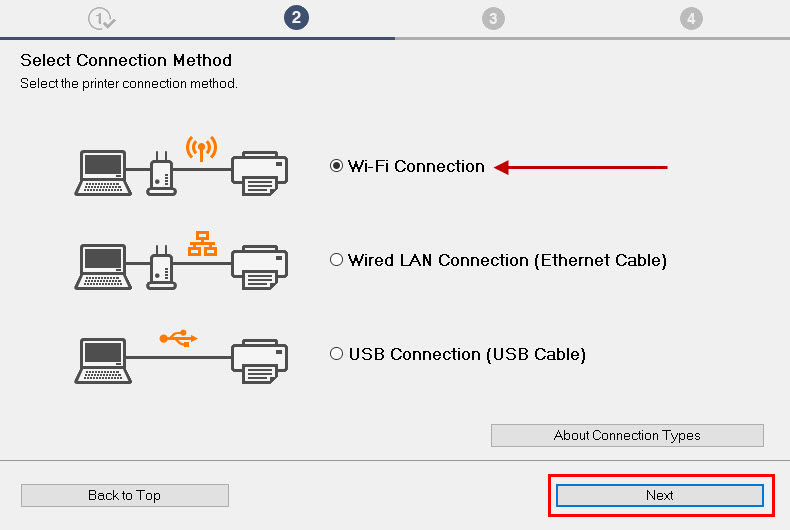 1 2 3 4

Select Connection Method
Select the printer connection method.

Wi-Fi Connection

Wired LAN Connection (Ethernet Cable)

USB Connection (USB Cable)

About Connection Types

Back to Top

Next