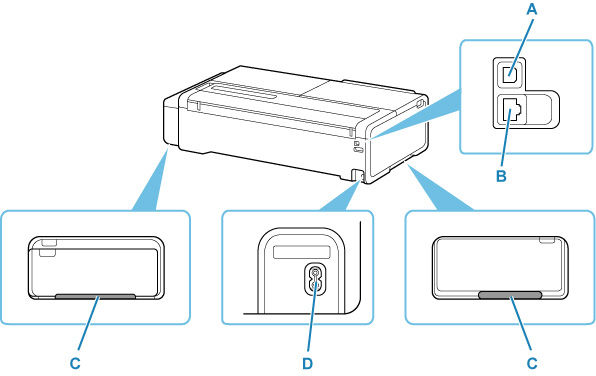 A
B
C
D
C