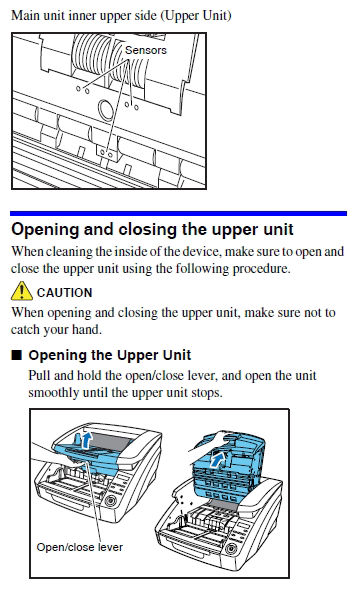 Main unit inner upper side (Upper Unit)

Sensors

Opening and closing the upper unit

When cleaning the inside of the device, make sure to open and close the upper unit using the following procedure.

CAUTION

When opening and closing the upper unit, make sure not to catch your hand.

■ Opening the Upper Unit

Pull and hold the open/close lever, and open the unit smoothly until the upper unit stops.

Open/close lever