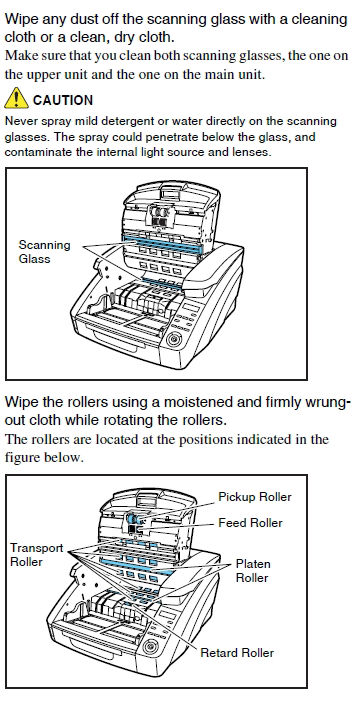 Wipe any dust off the scanning glass with a cleaning cloth or a clean, dry cloth.
Make sure that you clean both scanning glasses, the one on the upper unit and the one on the main unit.

CAUTION
Never spray mild detergent or water directly on the scanning glasses. The spray could penetrate below the glass, and contaminate the internal light source and lenses.

Scanning Glass

Wipe the rollers using a moistened and firmly wrung-out cloth while rotating the rollers.
The rollers are located at the positions indicated in the figure below.

Pickup Roller
Feed Roller
Transport Roller
Platen Roller
Retard Roller