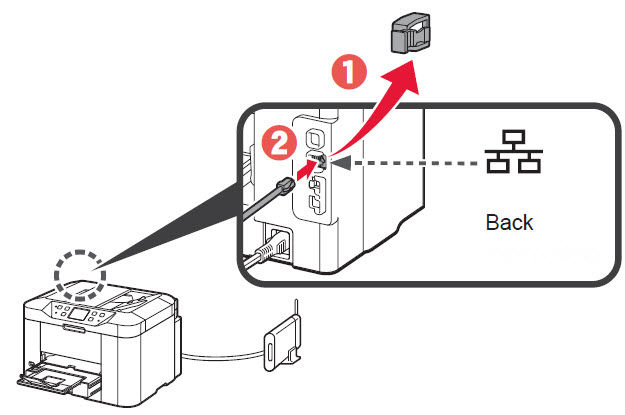 1
2
Back