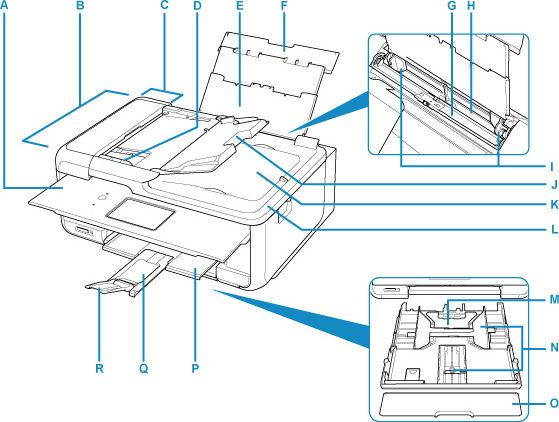 A
B
C
D
E
F
G
H
I
J
K
L
M
N
O
P
Q
R