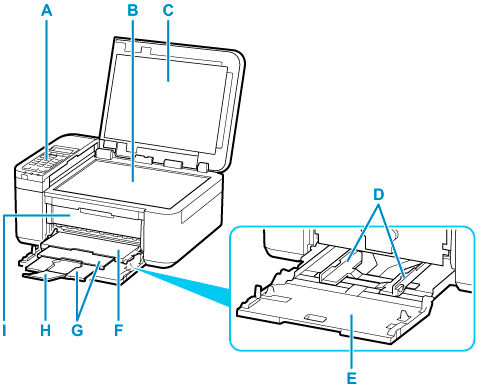 A
B
C
D
I
H
G
F
E