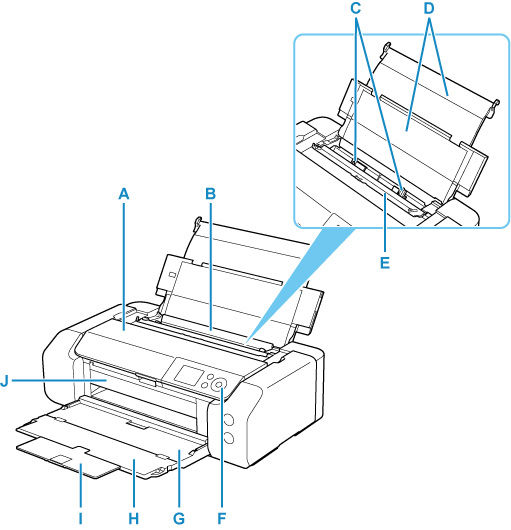 C
D
A
B
E
J
I
H
G
F