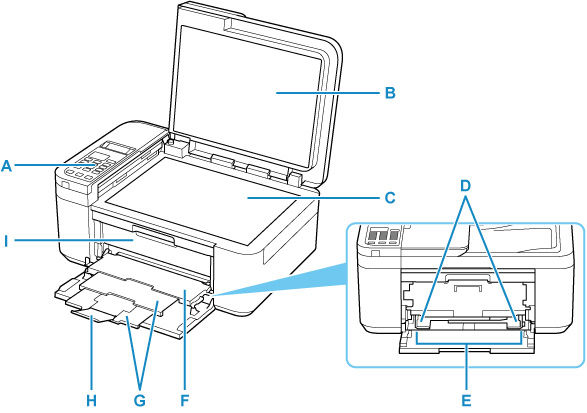 B
A
C
D
I
H
G
F
E