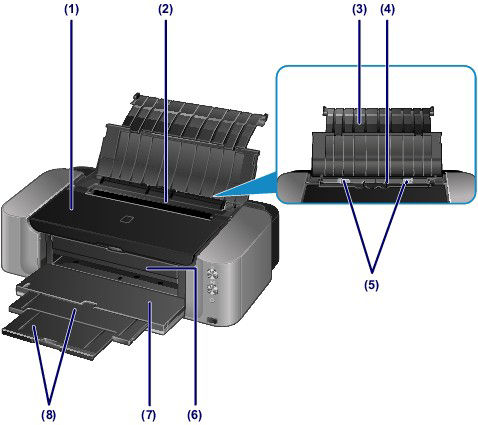 (1)
(2)
(3)
(4)
(5)
(8)
(7)
(6)