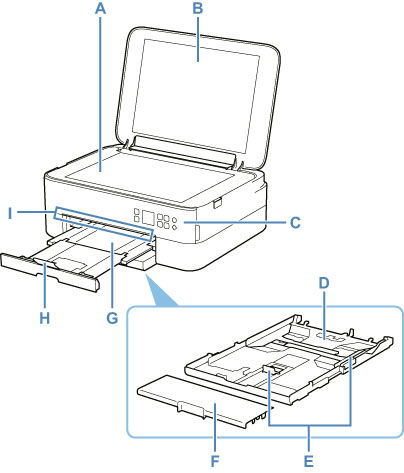 A
B
I
C
H
G
D
F
E