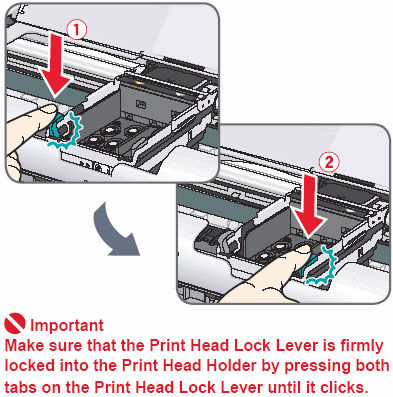 ①

②

Important
Make sure that the Print Head Lock Lever is firmly locked into the Print Head Holder by pressing both tabs on the Print Head Lock Lever until it clicks.