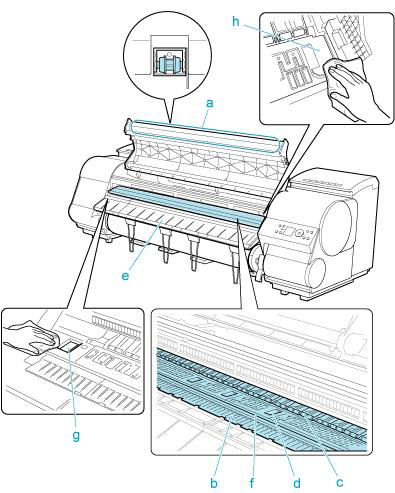 h
a
e
g
b
f
d
c