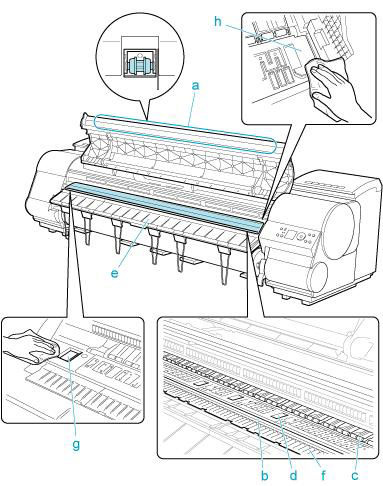 h
a
e
g
b
d
f
c