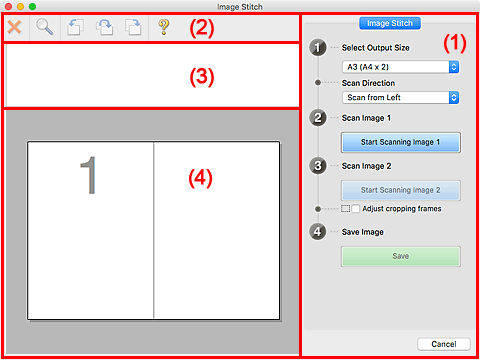 Image Stitch

(2)

(3)

1

(4)

Image Stitch

(1)

1 Select Output Size

A3 (A4 x 2)

Scan Direction

Scan from Left

2 Scan Image 1

Start Scanning Image 1

3 Scan Image 2

Start Scanning Image 2

Adjust cropping frames

4 Save Image

Save

Cancel