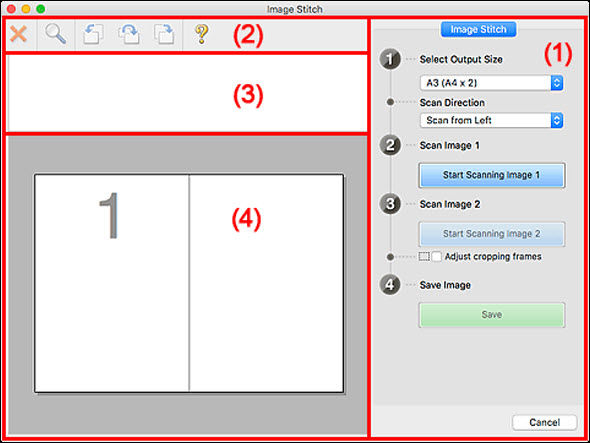 Image Stitch

(2)

(3)

1

(4)

Image Stitch

(1)

1 Select Output Size

A3 (A4 x 2)

Scan Direction

Scan from Left

2 Scan Image 1

Start Scanning Image 1

3 Scan Image 2

Start Scanning Image 2

Adjust cropping frames

4 Save Image

Save

Cancel