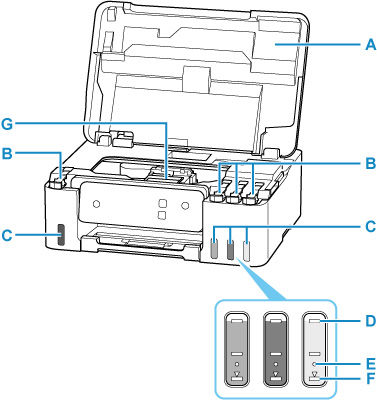 A
G
B
B
C
C
D
E
F