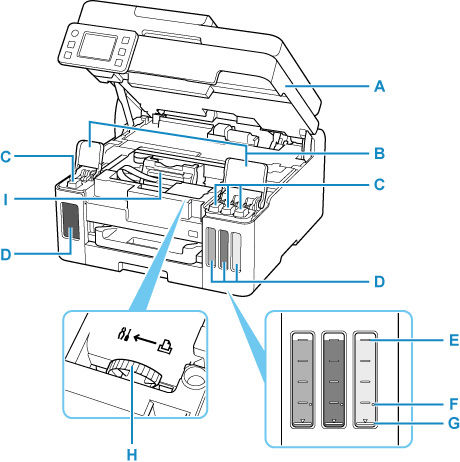 A
B
C
C
I
D
D
E
F
G
H