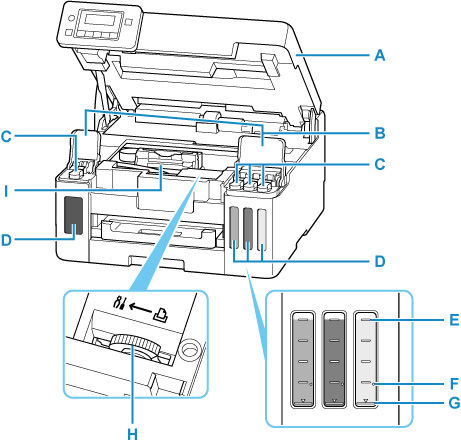 A
B
C
C
I
D
D
E
F
G
H